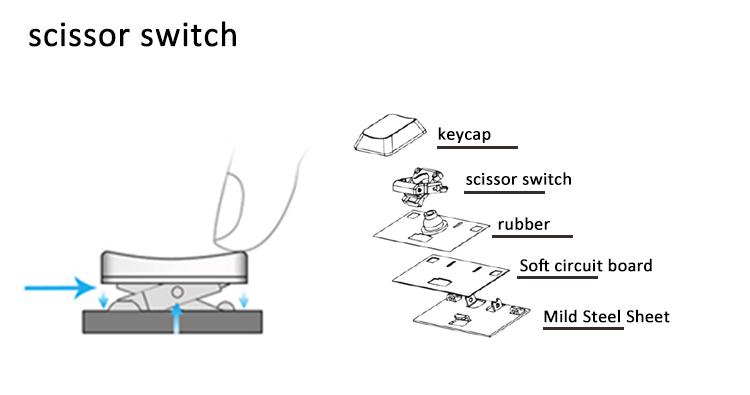 scissor switch

keycap

scissor switch

rubber

Soft circuit board

Mild Steel Sheet